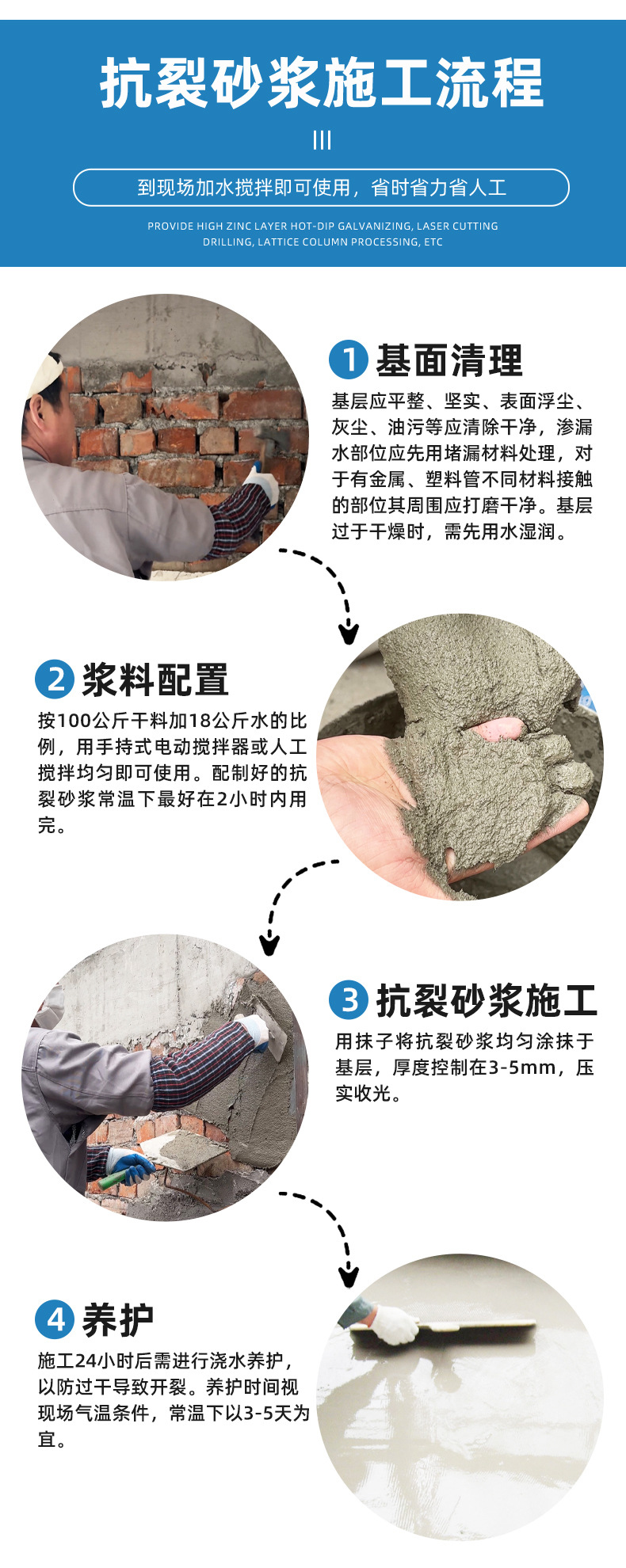 抗裂砂浆施工流程

到现场加水搅拌即可使用，省时省力省人工

PROVIDE HIGH ZINC LAYER HOT-DIP GALVANIZING, LASER CUTTING DRILLING, LATTICE COLUMN PROCESSING, ETC

1 基面清理

基层应平整、坚实、表面浮尘、灰尘、油污等应清除干净，渗漏水部位应先用堵漏材料处理，对于有金属、塑料管不同材料接触的部位其周围应打磨干净。基层过于干燥时，需先用水湿润。

2 浆料配置

按100公斤干料加18公斤水的比例，用手持式电动搅拌器或人工搅拌均匀即可使用。配制好的抗裂砂浆常温下最好在2小时内用完。

3 抗裂砂浆施工

用抹子将抗裂砂浆均匀涂抹于基层，厚度控制在3-5mm，压实收光。

4 养护

施工24小时后需进行浇水养护，以防过干导致开裂。养护时间视现场气温条件，常温下以3-5天为宜。